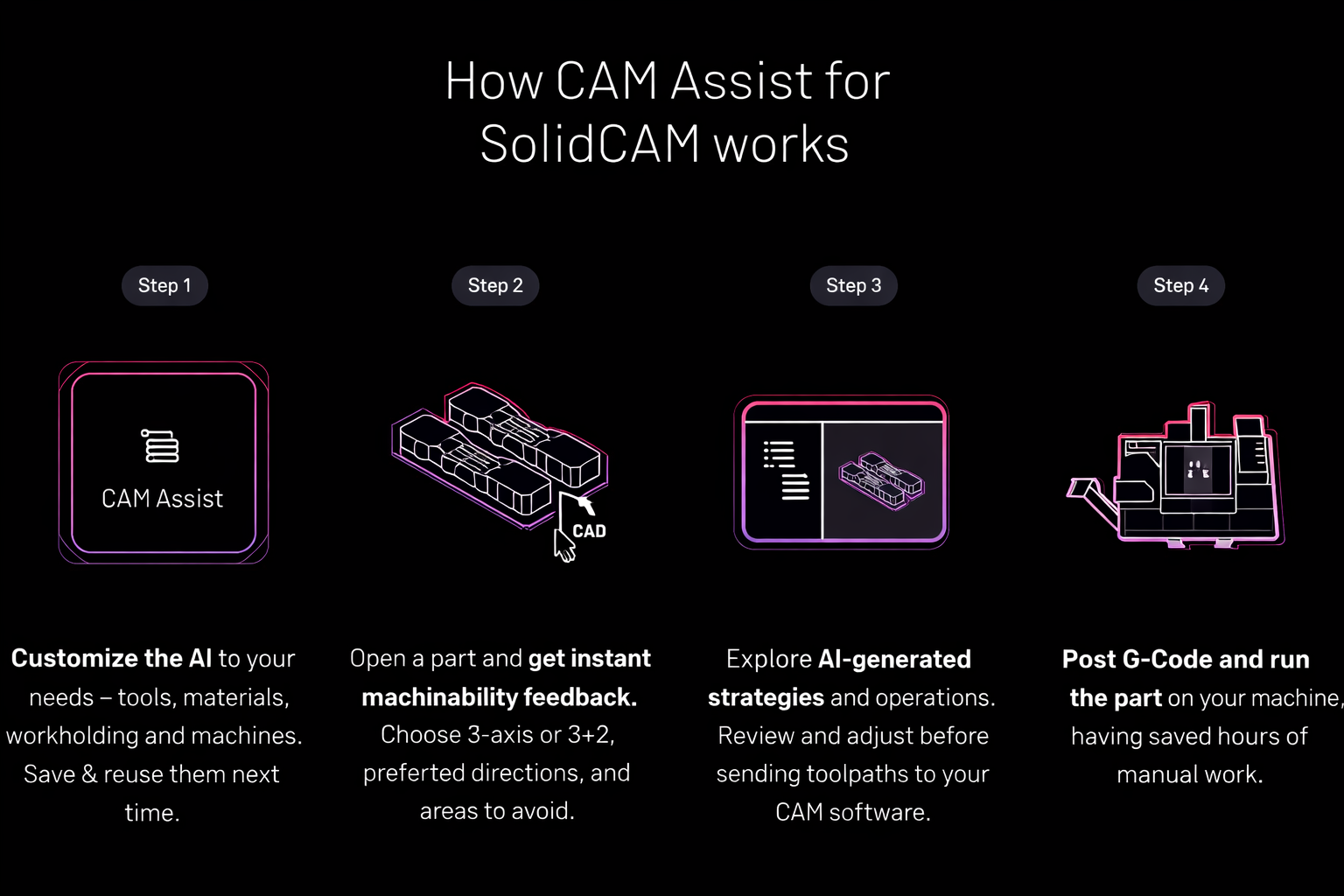 How CAM Assist for SolidCAM works

Step 1

CAM Assist

Customize the AI to your needs – tools, materials, workholding and machines. Save & reuse them next time.

Step 2

CAD

Open a part and get instant machinability feedback. Choose 3-axis or 3+2, preferted directions, and areas to avoid.

Step 3

Explore AI-generated strategies and operations. Review and adjust before sending toolpaths to your CAM software.

Step 4

Post G-Code and run the part on your machine, having saved hours of manual work.